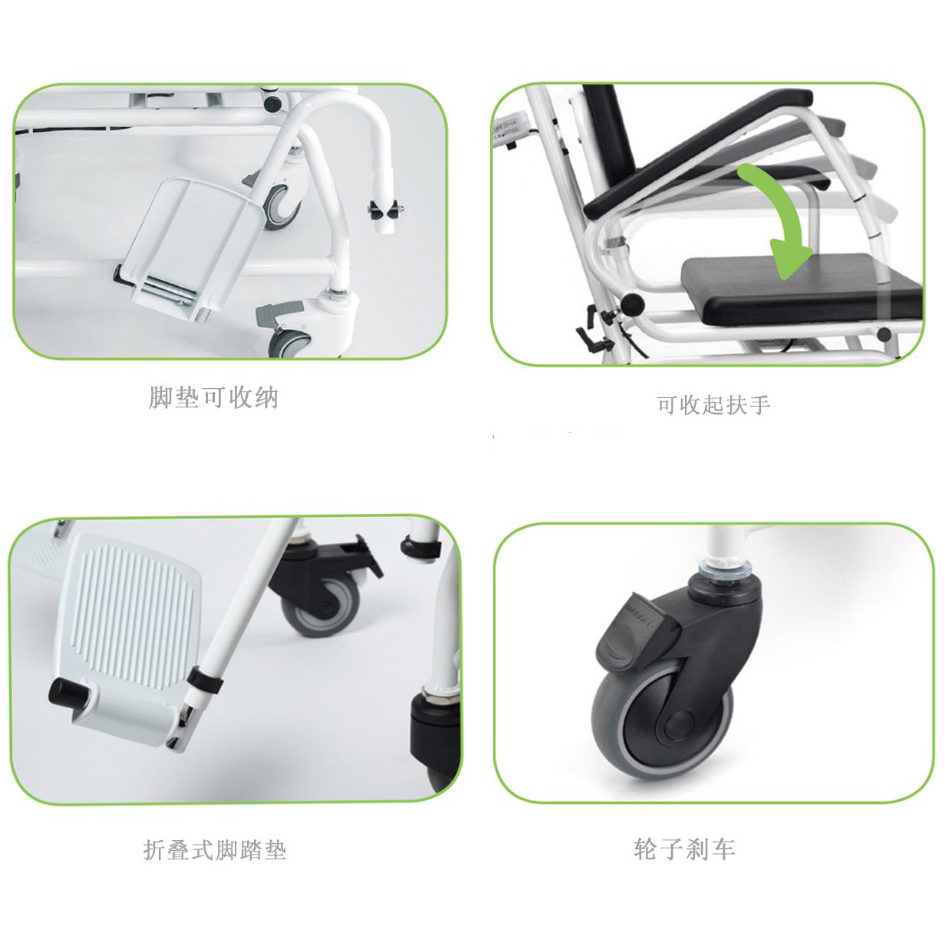 脚垫可收纳

可收起扶手

折叠式脚踏垫

轮子刹车